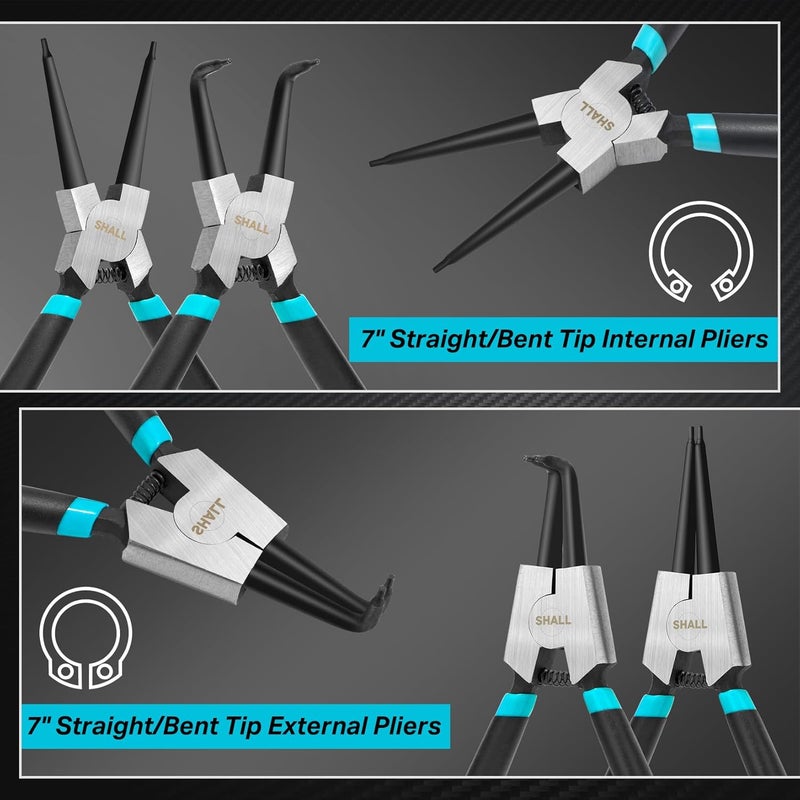 SHALL
SHALL
SHALL
7" Straight/Bent Tip Internal Pliers
SHALL
SHALL
SHALL
7" Straight/Bent Tip External Pliers